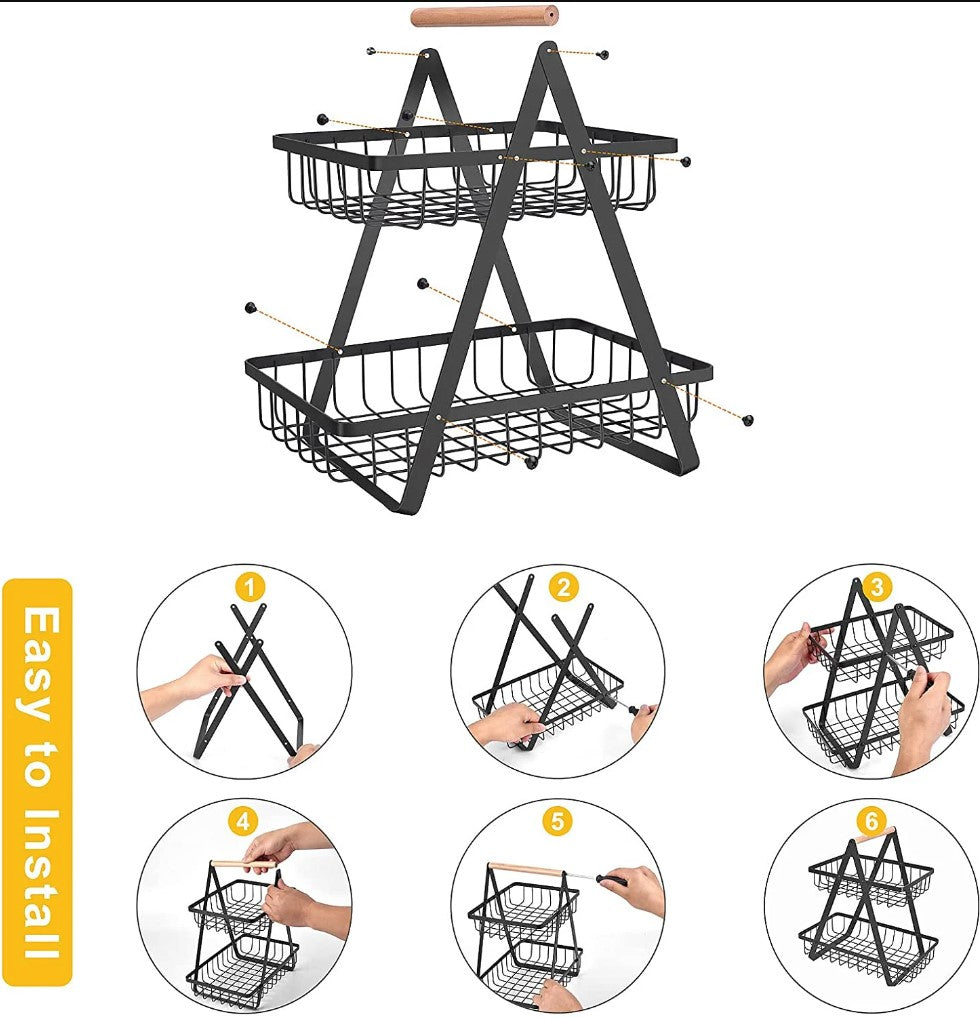 Easy to Install

1

2

3

4

5

6